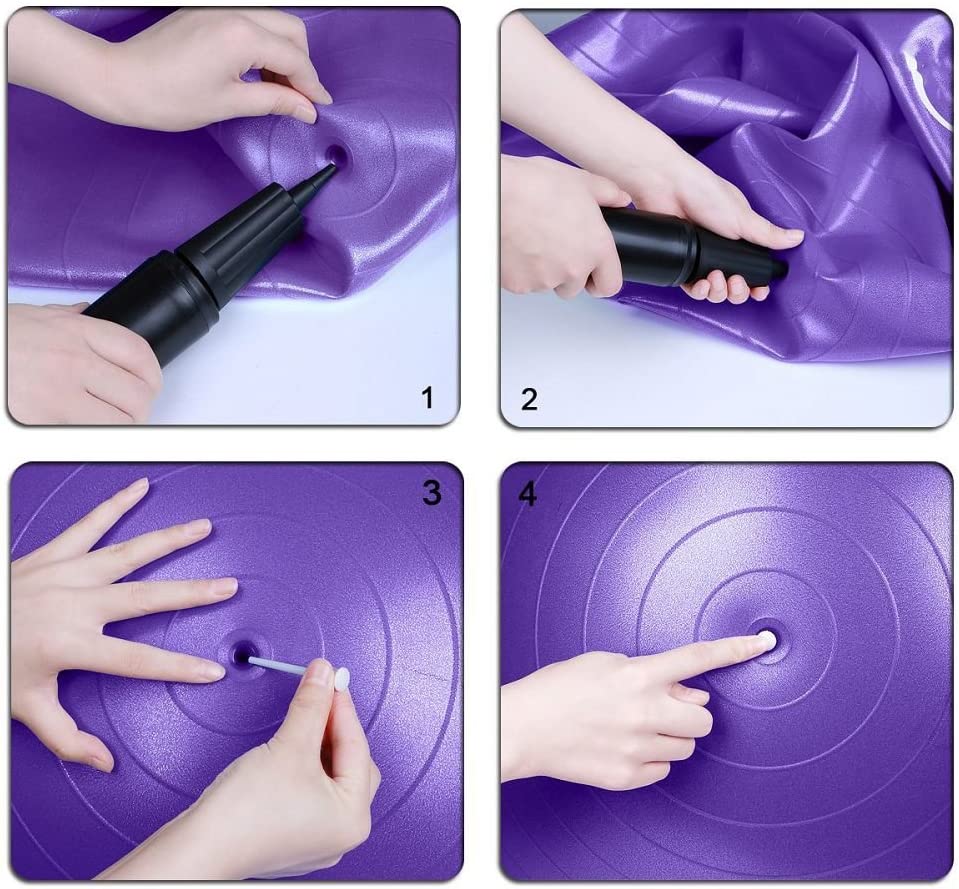 1

2

3

4